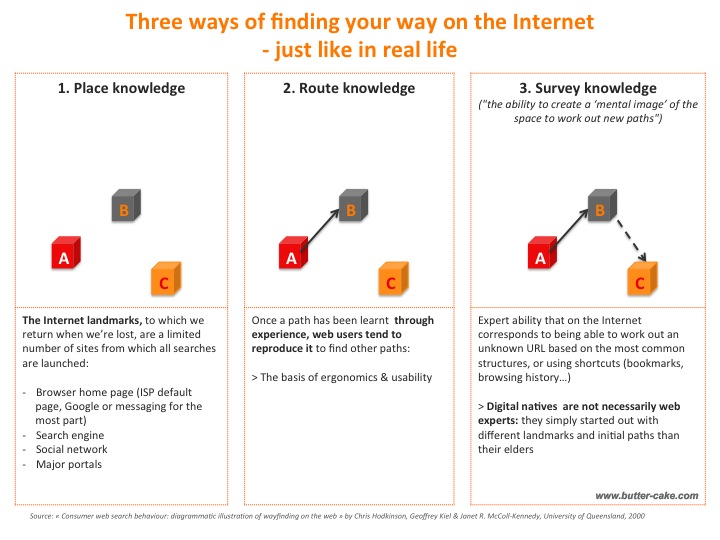 Three ways of finding your way on the Internet
- just like in real life

1. Place knowledge

B

A

C

The Internet landmarks, to which we return when we're lost, are a limited number of sites from which all searches are launched:

- Browser home page (ISP default page, Google or messaging for the most part)
- Search engine
- Social network
- Major portals

2. Route knowledge

B

A

C

Once a path has been learnt through experience, web users tend to reproduce it to find other paths:

> The basis of ergonomics & usability

3. Survey knowledge
("the ability to create a 'mental image' of the space to work out new paths")

B

A

C

Expert ability that on the Internet corresponds to being able to work out an unknown URL based on the most common structures, or using shortcuts (bookmarks, browsing history…)

> Digital natives are not necessarily web experts: they simply started out with different landmarks and initial paths than their elders

www.butter-cake.com

Source: « Consumer web search behaviour: diagrammatic illustration of wayfinding on the web » by Chris Hodkinson, Geoffrey Kiel & Janet R. McColl-Kennedy, University of Queensland, 2000